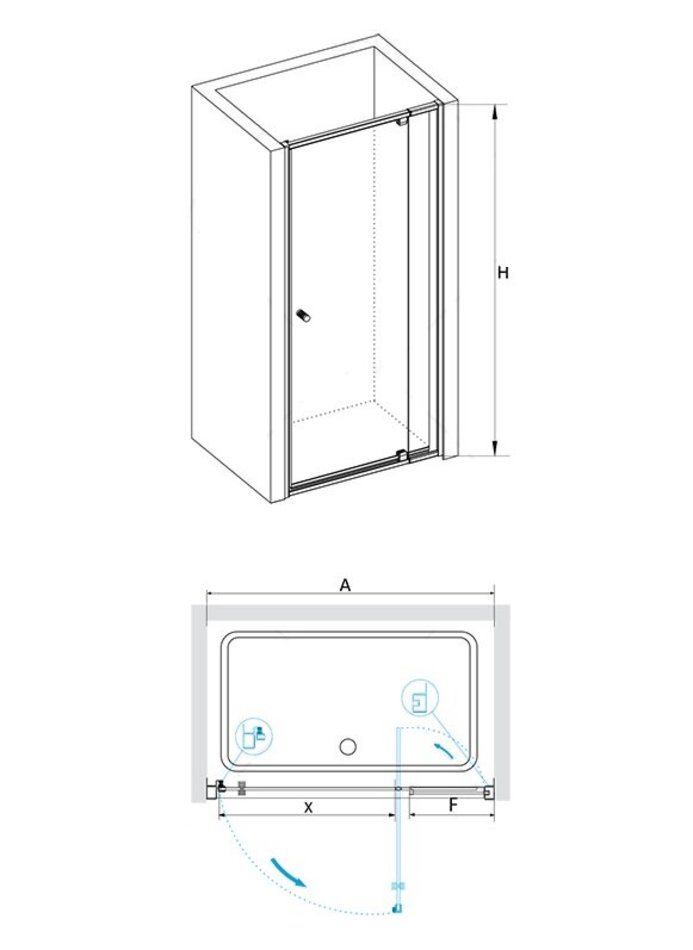 H

A

X

F