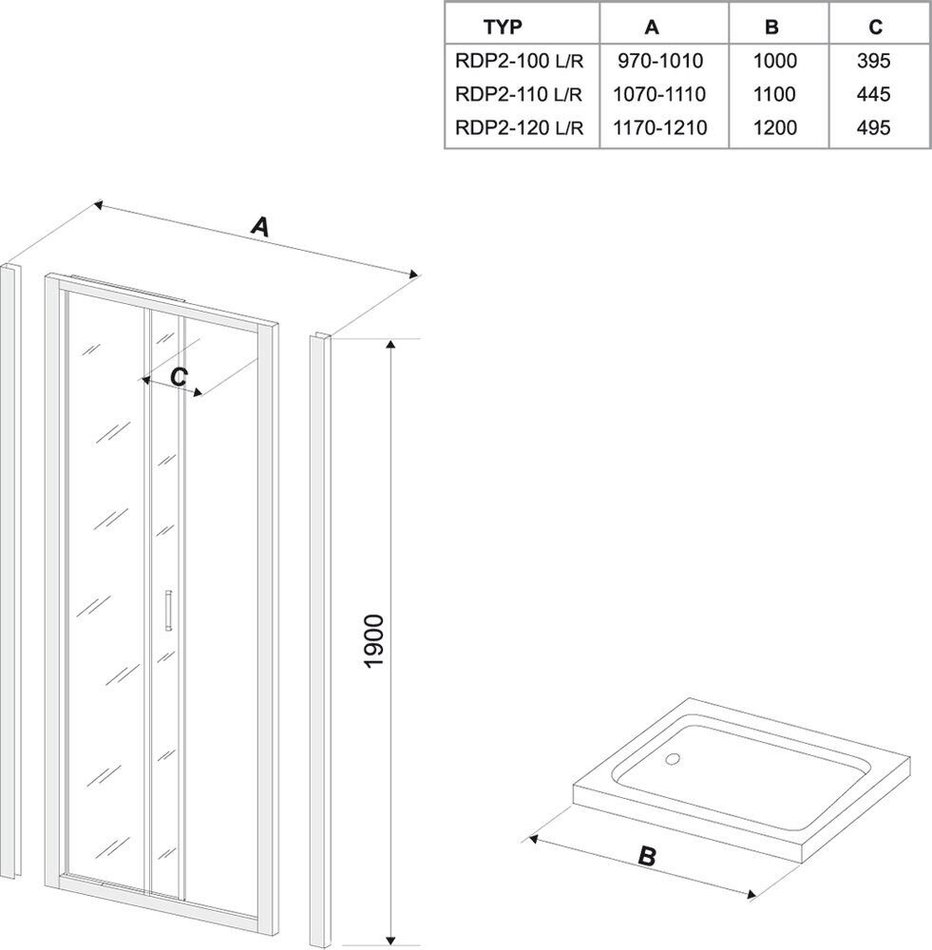 | TYP | A | B | C |
|---|---|---|---|
| RDP2-100 L/R | 970-1010 | 1000 | 395 |
| RDP2-110 L/R | 1070-1110 | 1100 | 445 |
| RDP2-120 L/R | 1170-1210 | 1200 | 495 |

A

C

1900

B