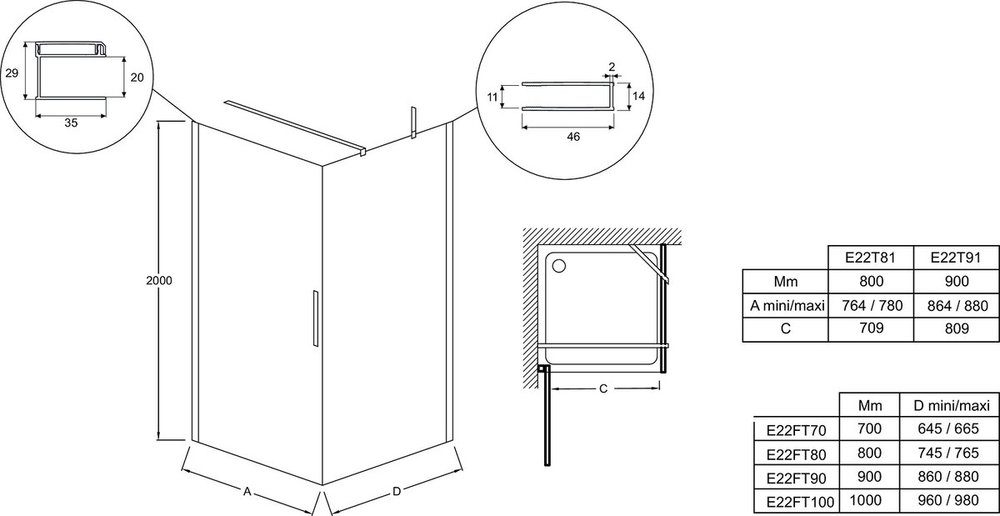 29
20
35

2
11
14
46

2000
A
D
C

| | E22T81 | E22T91 |
|---|---|---|
| Mm | 800 | 900 |
| A mini/maxi | 764 / 780 | 864 / 880 |
| C | 709 | 809 |

| | Mm | D mini/maxi |
|---|---|---|
| E22FT70 | 700 | 645 / 665 |
| E22FT80 | 800 | 745 / 765 |
| E22FT90 | 900 | 860 / 880 |
| E22FT100 | 1000 | 960 / 980 |