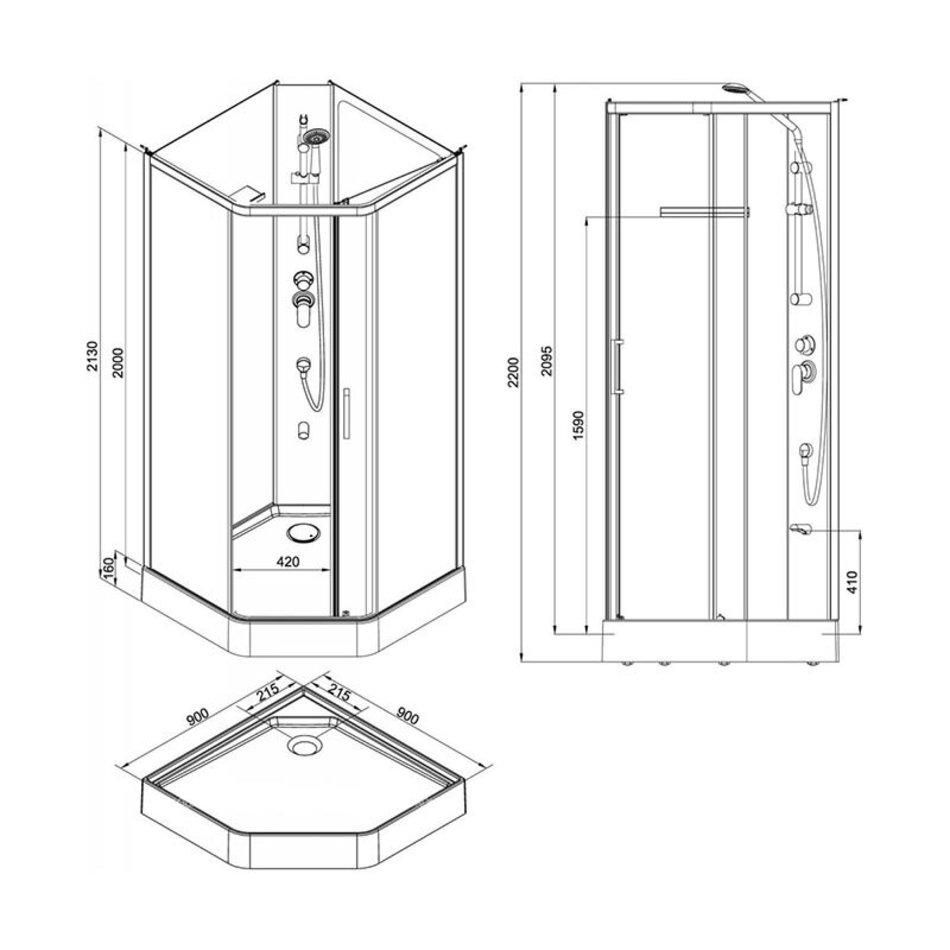 2130
2000
160
420
2200
2095
1590
410
900
215
215
900