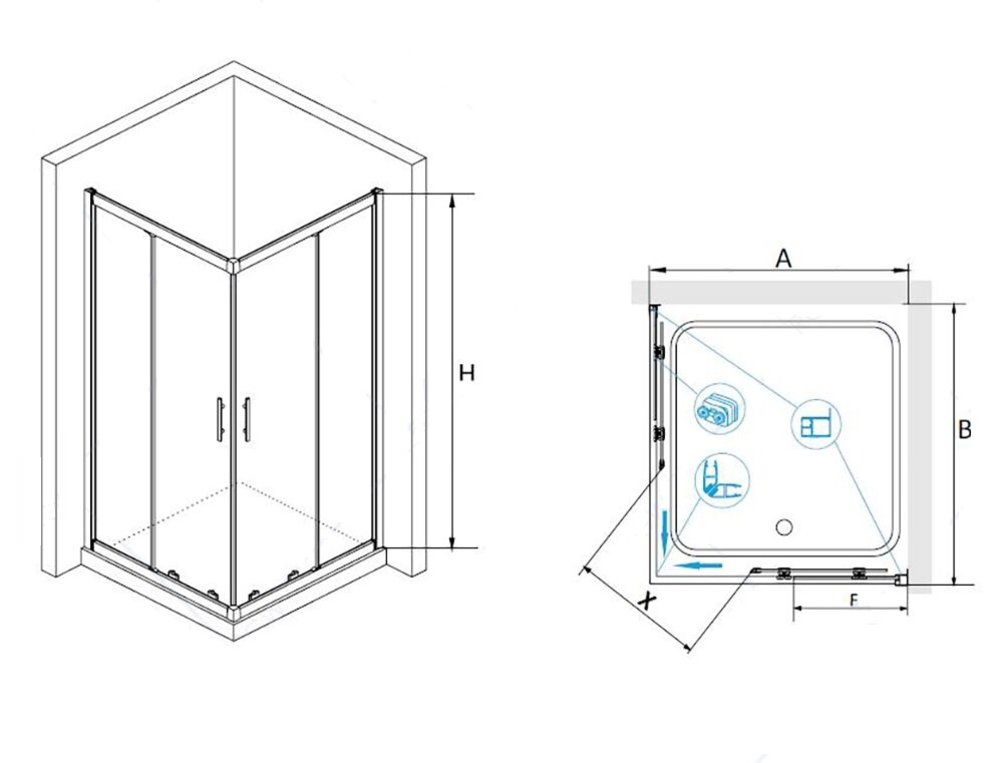 H

A

B

X

F