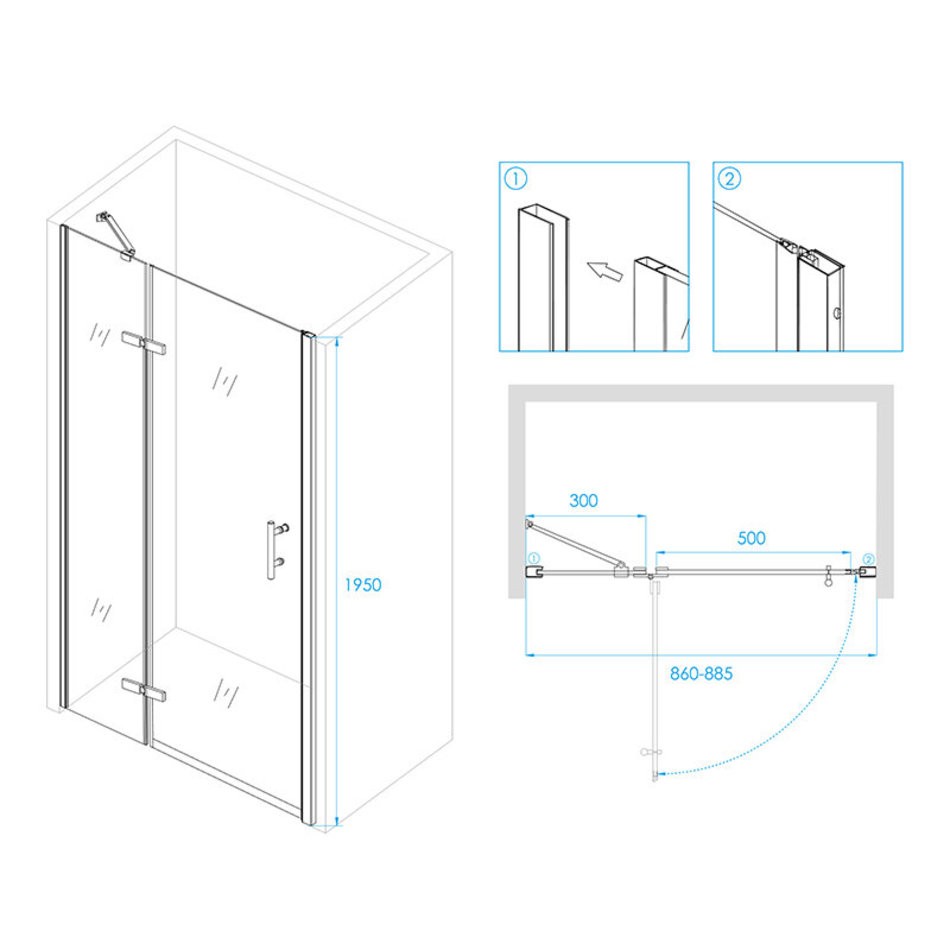 1950

①

②

300

500

①

②

860-885