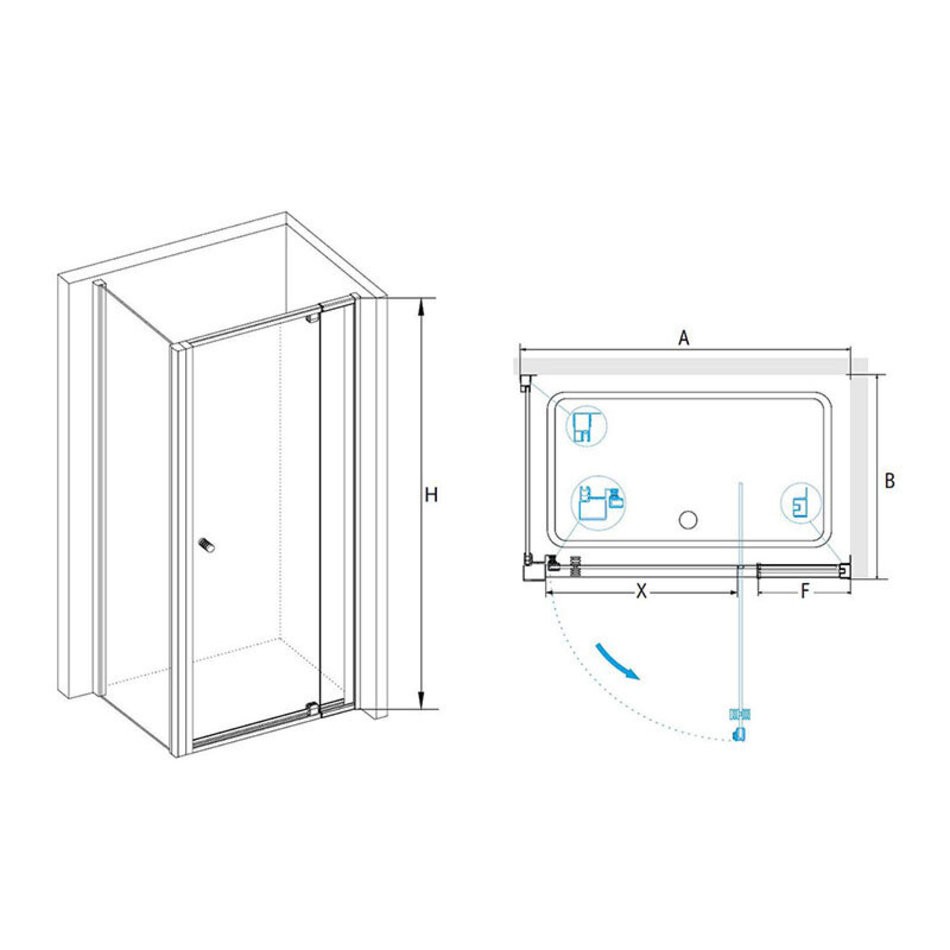 H

A

B

X

F