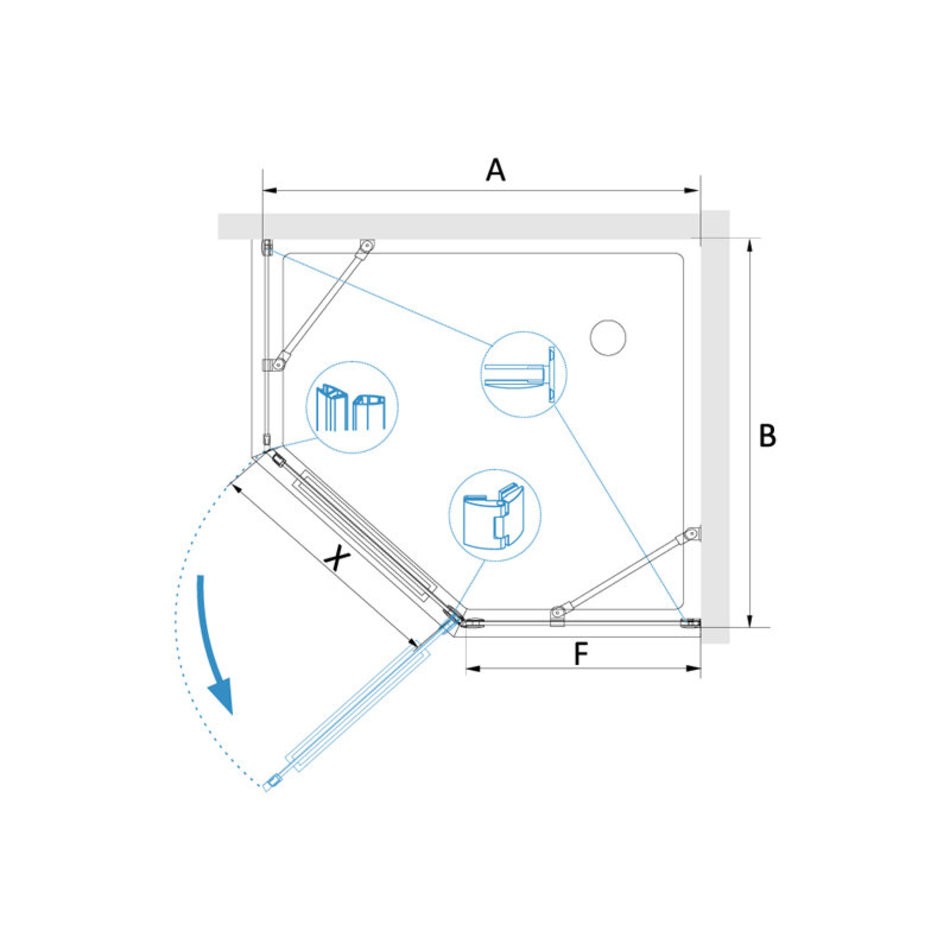 A
B
X
F