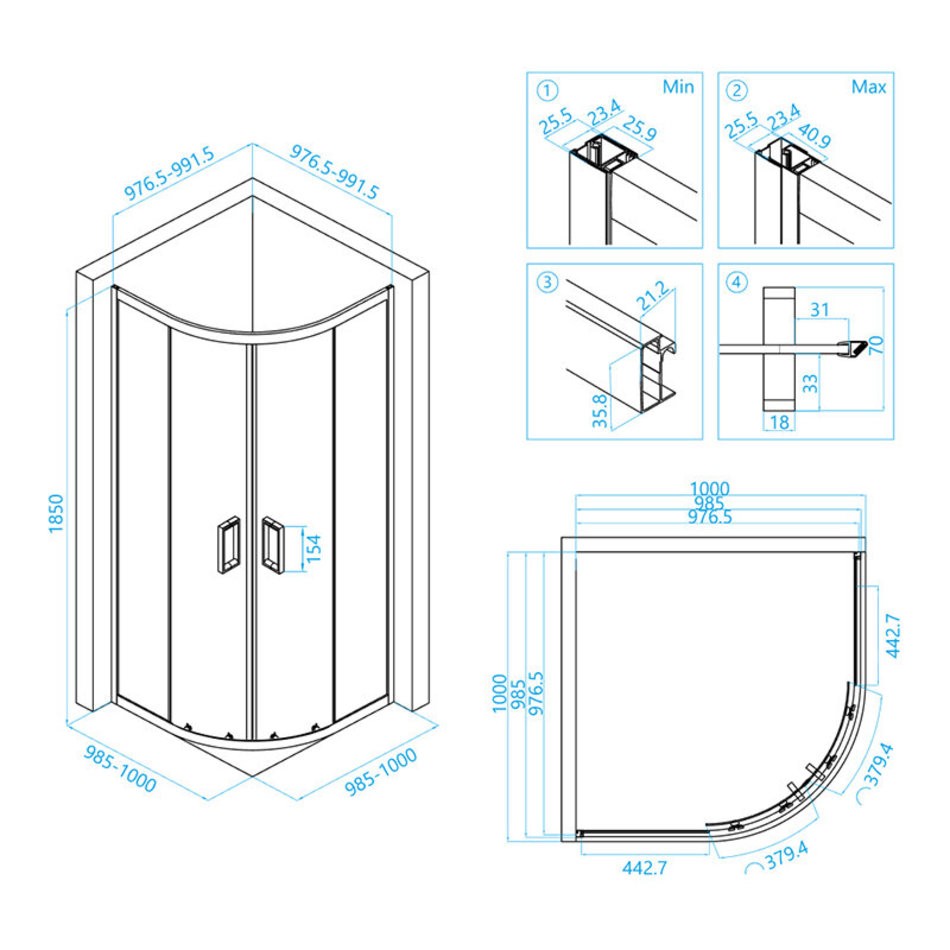 976.5-991.5
976.5-991.5
1850
154
985-1000
985-1000

① Min
25.5 23.4 25.9

② Max
25.5 23.4 40.9

③
21.2
35.8

④
31
70
33
18

1000
985
976.5
1000
985
976.5
442.7
379.4
379.4
442.7