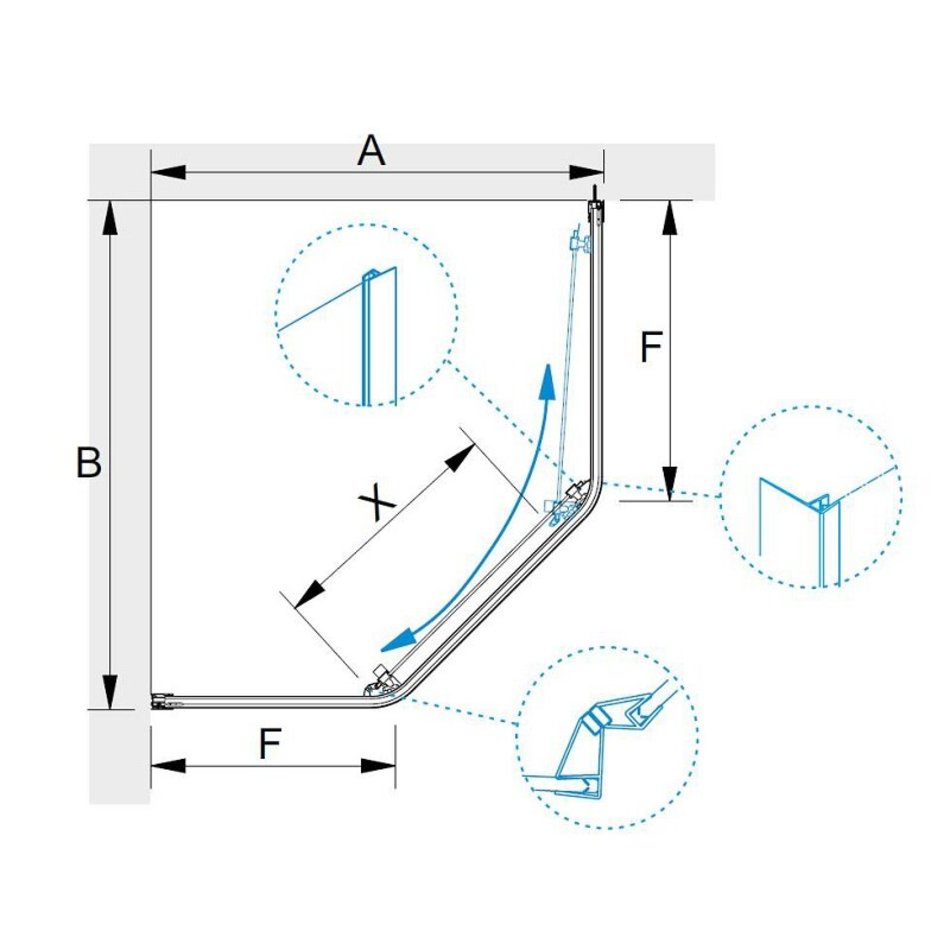 A

B

F

X

F