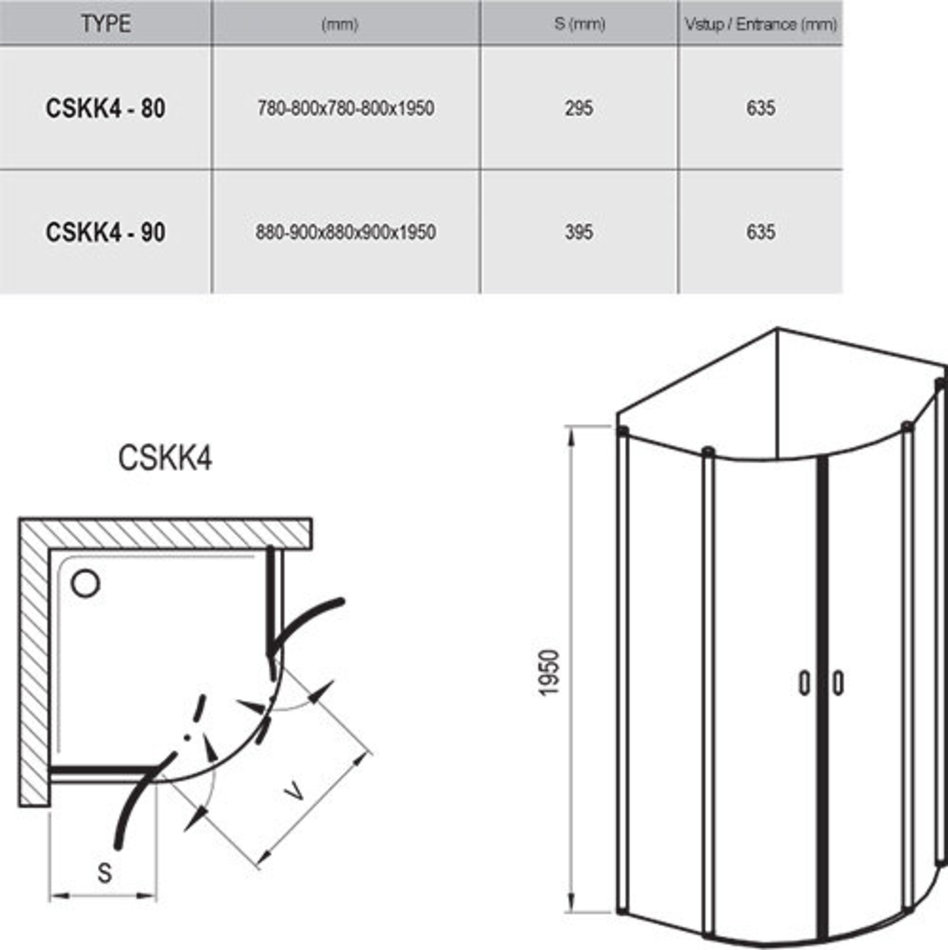 | TYPE | (mm) | S (mm) | Vstup / Entrance (mm) |
|---|---|---|---|
| CSKK4 - 80 | 780-800x780-800x1950 | 295 | 635 |
| CSKK4 - 90 | 880-900x880x900x1950 | 395 | 635 |

CSKK4

V

S

1950