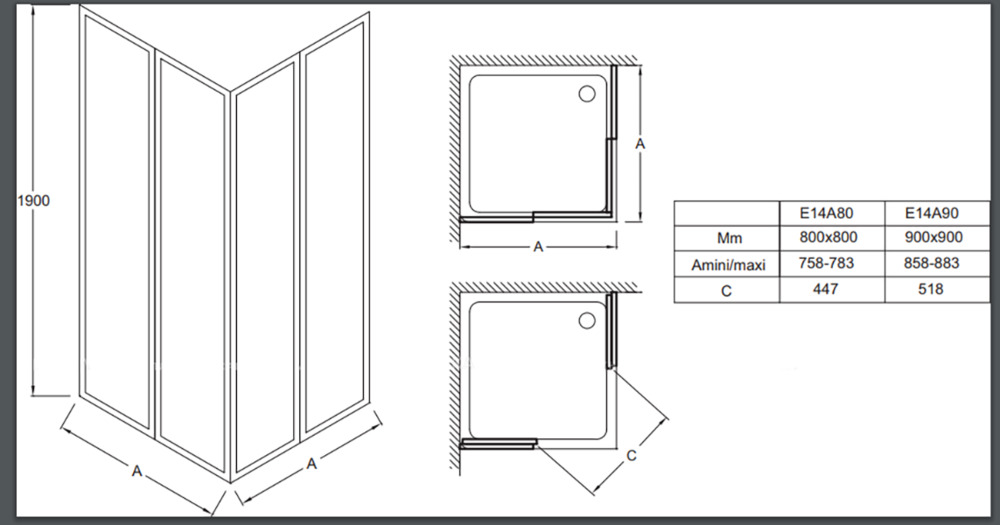 1900

A

A

A

A

C

| | E14A80 | E14A90 |
|---|---|---|
| Mm | 800x800 | 900x900 |
| Amini/maxi | 758-783 | 858-883 |
| C | 447 | 518 |