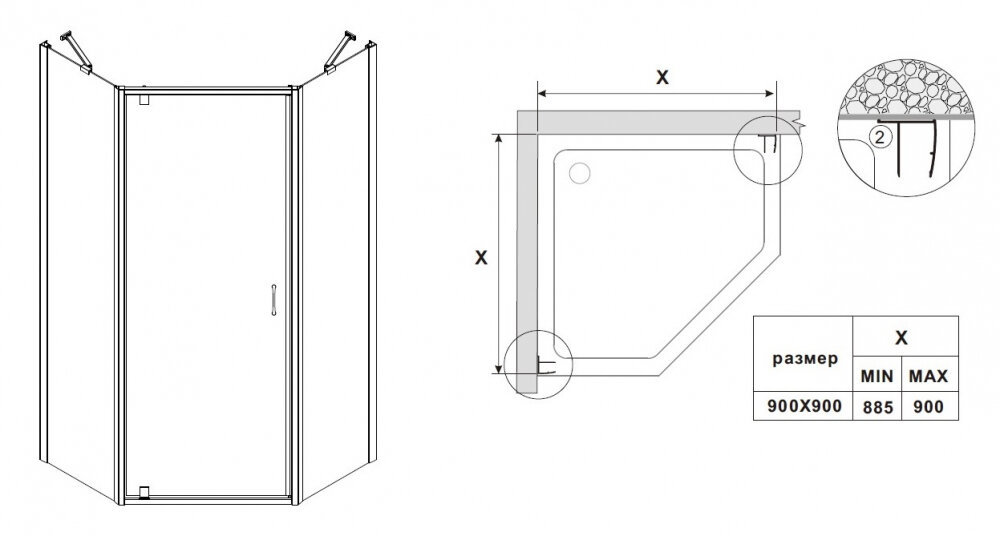 X

X

2

| размер | X | |
|---|---|---|
| | MIN | MAX |
| 900X900 | 885 | 900 |