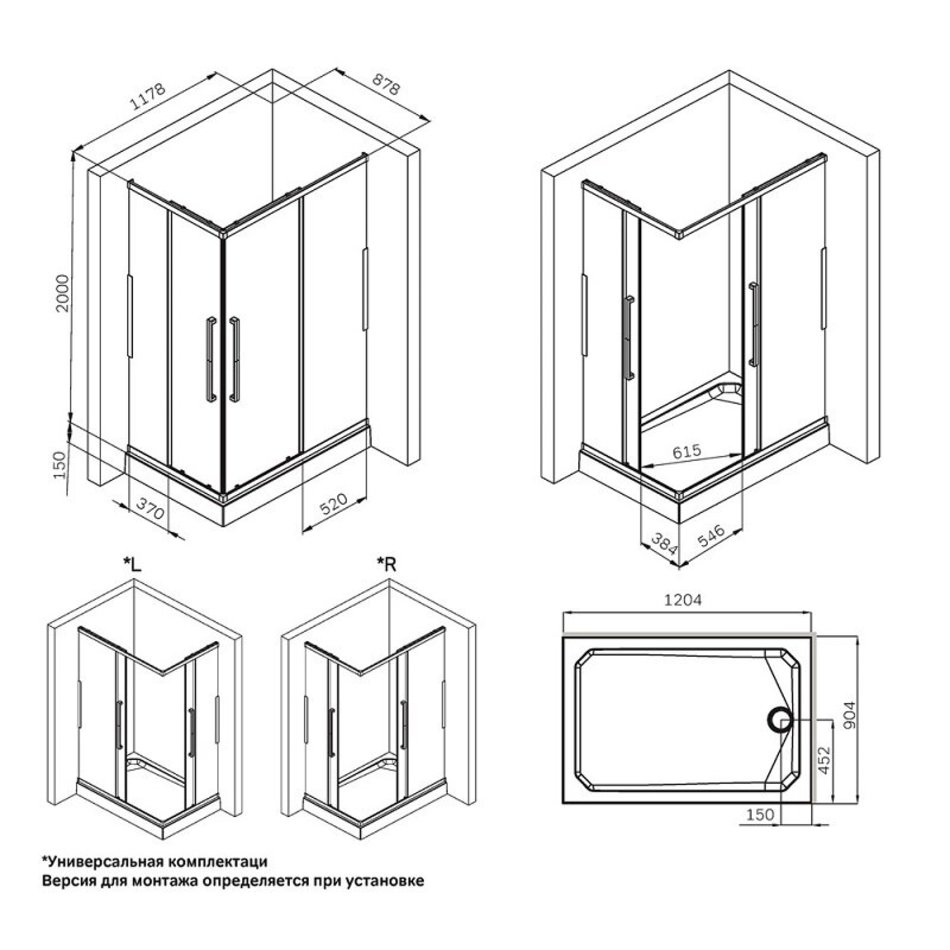 1178
878
2000
150
370
520
615
384
546
*L
*R
1204
904
452
150
*Универсальная комплектаци
Версия для монтажа определяется при установке