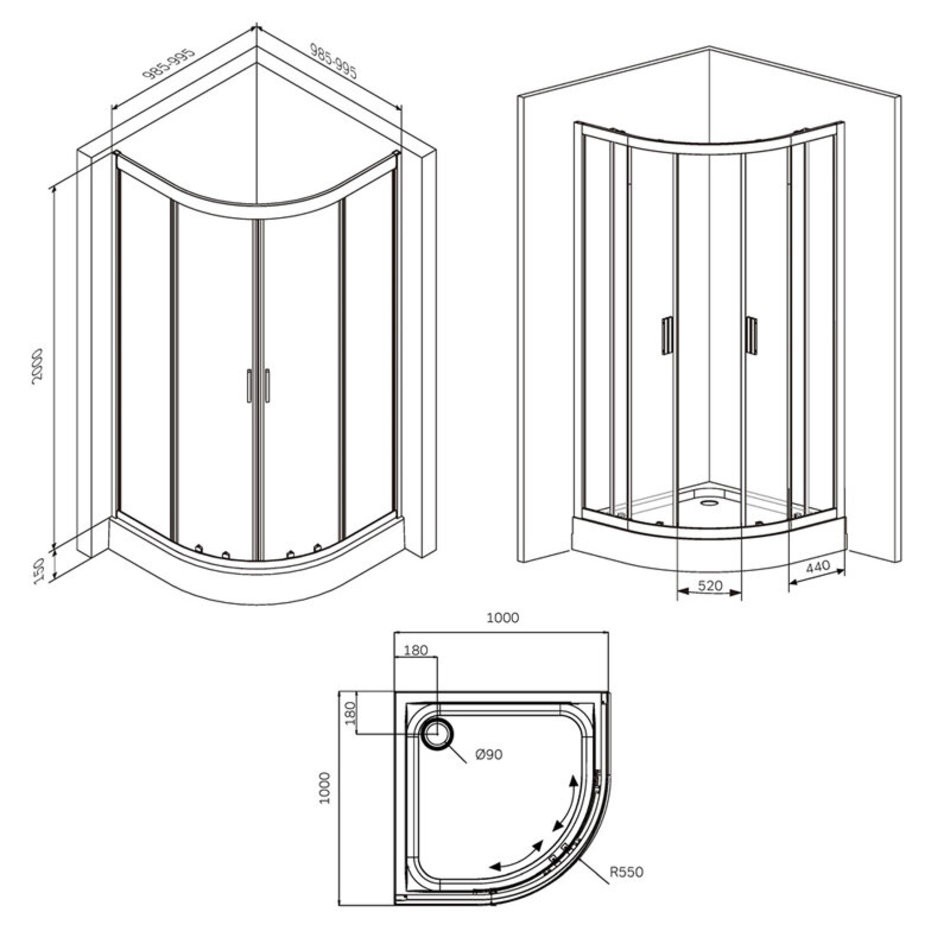 985-995
985-995
2000
150
520
440
1000
180
180
Ø90
1000
R550