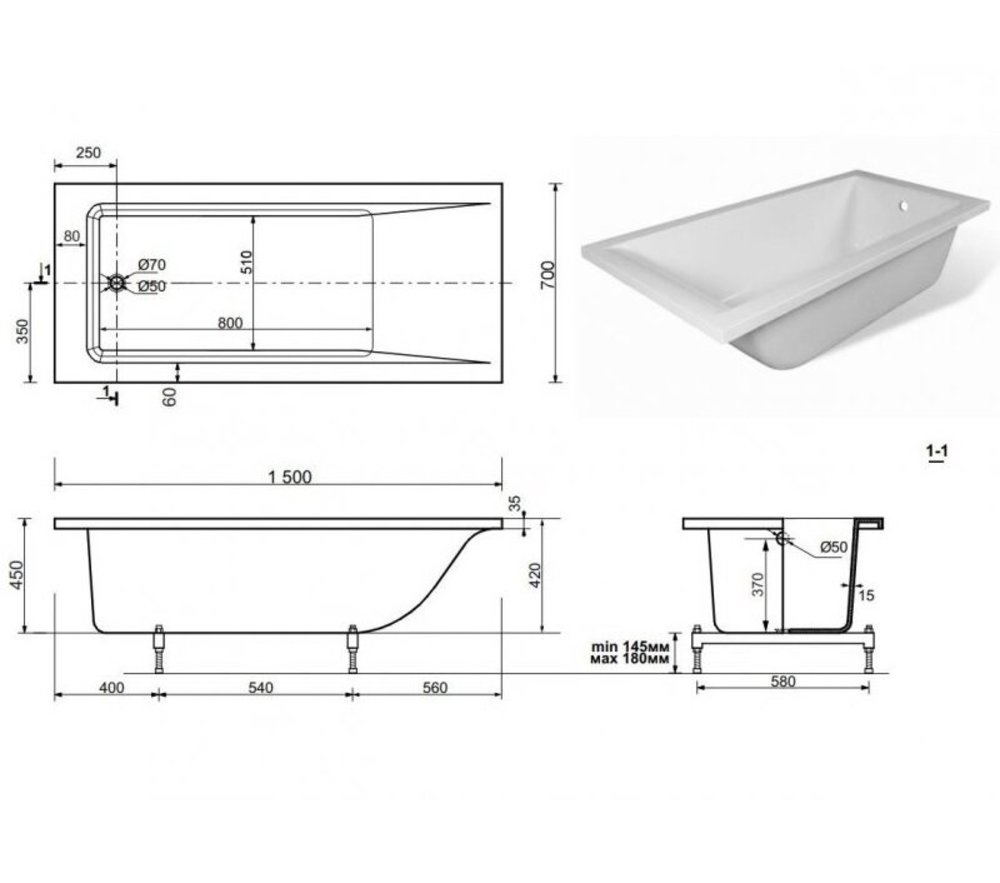 250

80

1

Ø70

Ø50

510

800

350

1

60

700

1-1

1 500

35

450

420

400

540

560

Ø50

370

15

min 145мм
мах 180мм

580