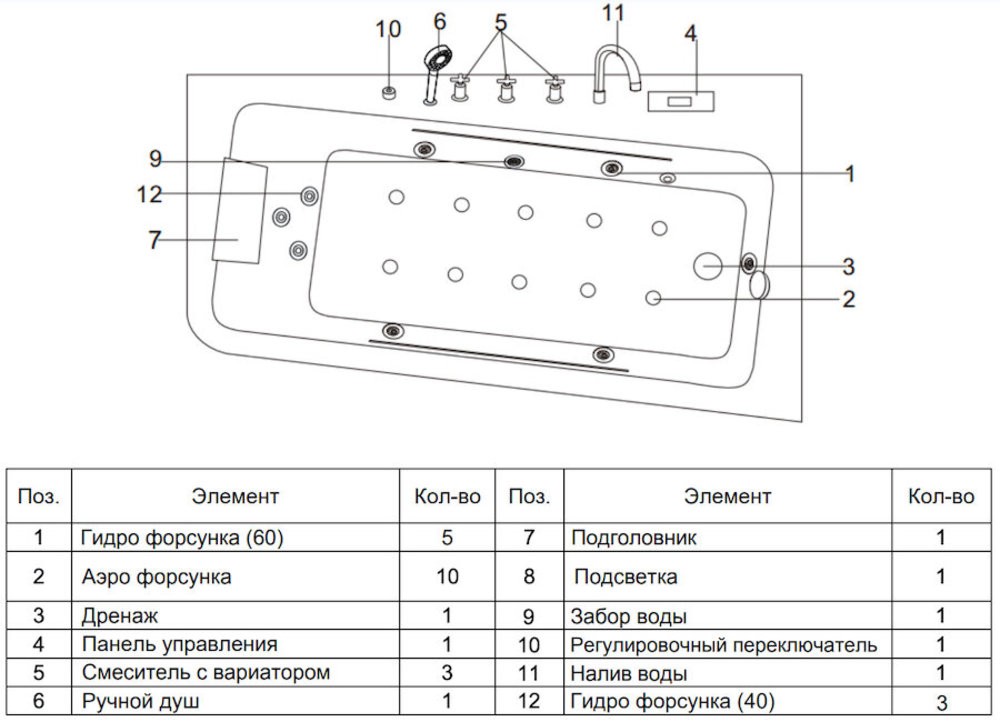 10 6 5 11 4

9

12

7

1

3

2

| Поз. | Элемент | Кол-во | Поз. | Элемент | Кол-во |
|---|---|---|---|---|---|
| 1 | Гидро форсунка (60) | 5 | 7 | Подголовник | 1 |
| 2 | Аэро форсунка | 10 | 8 | Подсветка | 1 |
| 3 | Дренаж | 1 | 9 | Забор воды | 1 |
| 4 | Панель управления | 1 | 10 | Регулировочный переключатель | 1 |
| 5 | Смеситель с вариатором | 3 | 11 | Налив воды | 1 |
| 6 | Ручной душ | 1 | 12 | Гидро форсунка (40) | 3 |