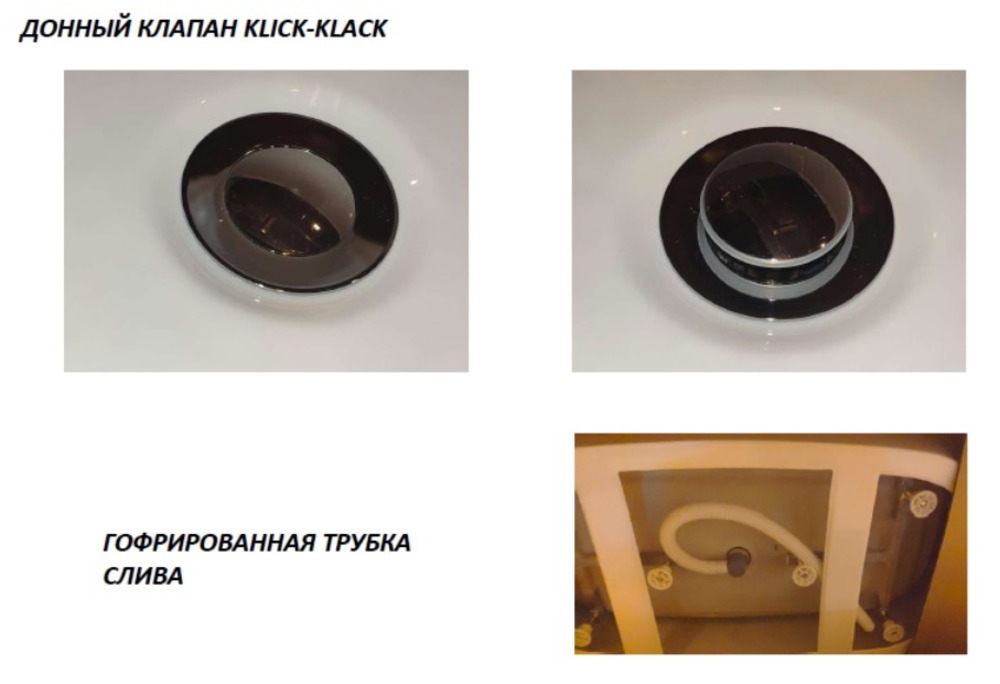 ДОННЫЙ КЛАПАН KLICK-KLACK

ГОФРИРОВАННАЯ ТРУБКА СЛИВА