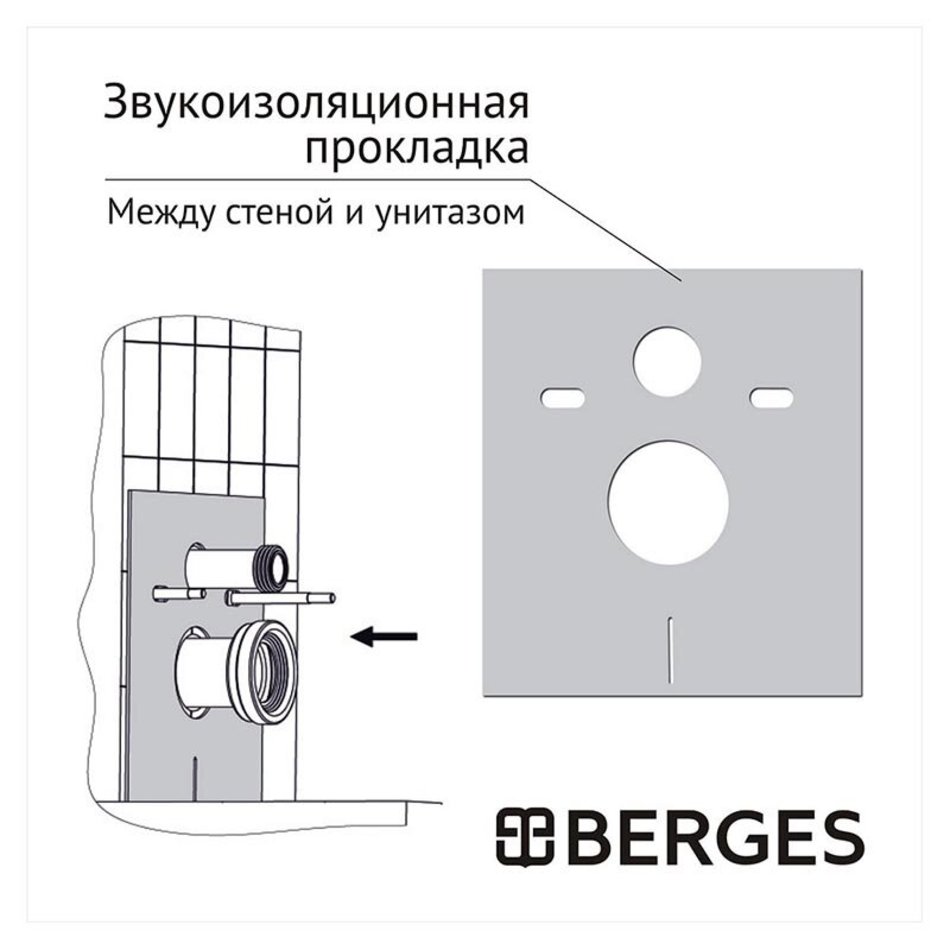 Звукоизоляционная прокладка

Между стеной и унитазом

BERGES